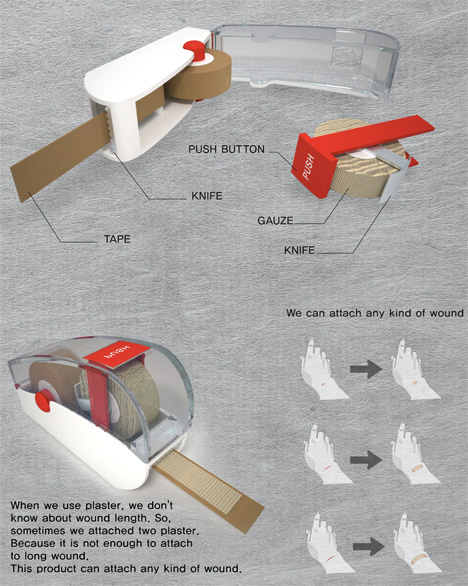 PUSH BUTTON

PUSH

KNIFE

GAUZE

TAPE

KNIFE

We can attach any kind of wound

PUSH

When we use plaster, we don't know about wound length. So, sometimes we attached two plaster. Because it is not enough to attach to long wound.
This product can attach any kind of wound.